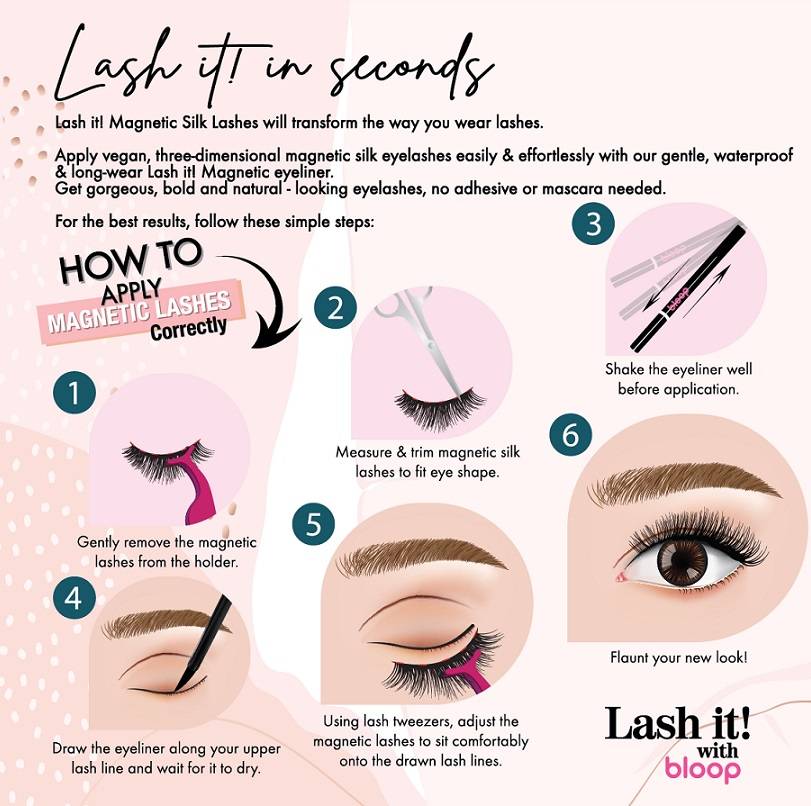 Lash it! in seconds

Lash it! Magnetic Silk Lashes will transform the way you wear lashes.

Apply vegan, three-dimensional magnetic silk eyelashes easily & effortlessly with our gentle, waterproof & long-wear Lash it! Magnetic eyeliner.
Get gorgeous, bold and natural - looking eyelashes, no adhesive or mascara needed.

For the best results, follow these simple steps:

HOW TO APPLY MAGNETIC LASHES Correctly

1
Gently remove the magnetic lashes from the holder.

2
Measure & trim magnetic silk lashes to fit eye shape.

3
bloop
bloop
Shake the eyeliner well before application.

4
Draw the eyeliner along your upper lash line and wait for it to dry.

5
Using lash tweezers, adjust the magnetic lashes to sit comfortably onto the drawn lash lines.

6
Flaunt your new look!

Lash it! with bloop